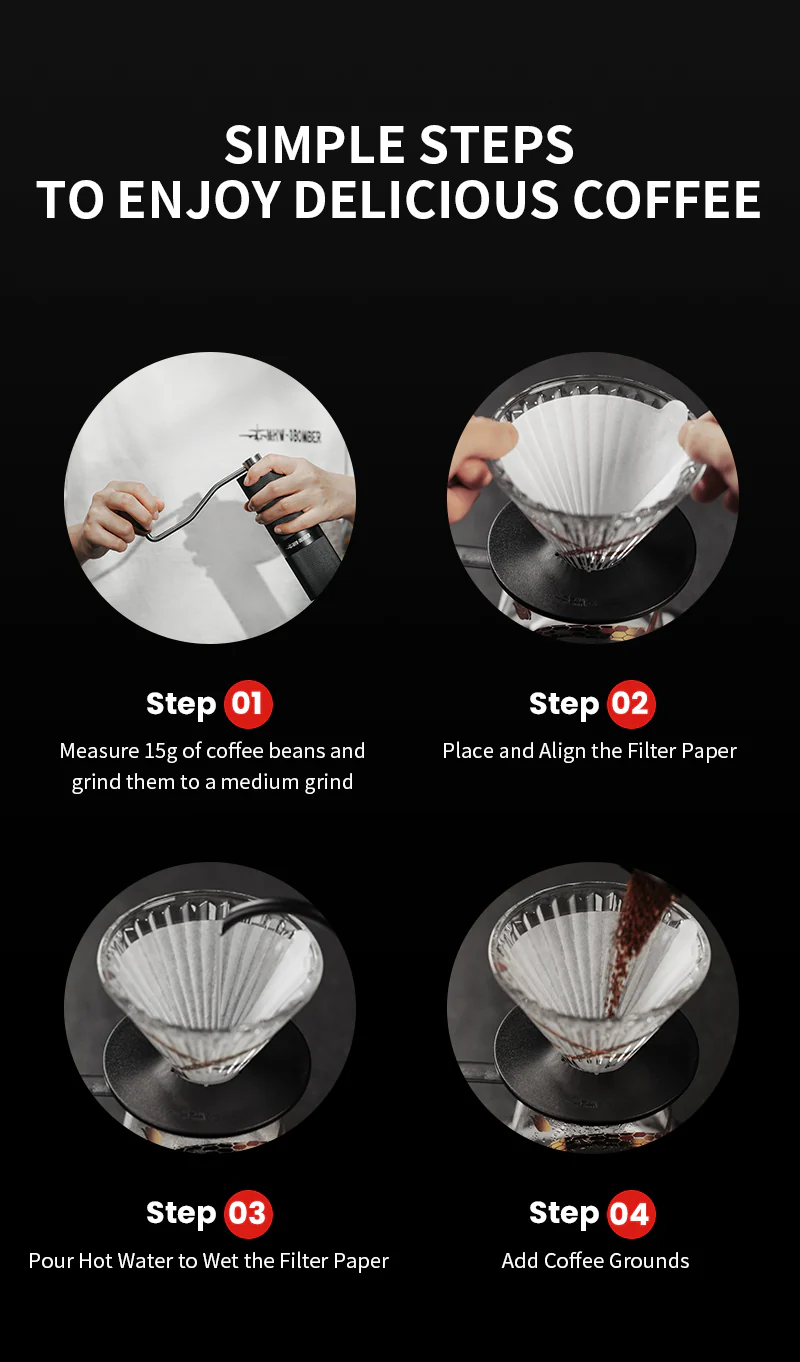 SIMPLE STEPS
TO ENJOY DELICIOUS COFFEE

MHW-3BOMBER

Step 01
Measure 15g of coffee beans and grind them to a medium grind

Step 02
Place and Align the Filter Paper

Step 03
Pour Hot Water to Wet the Filter Paper

Step 04
Add Coffee Grounds