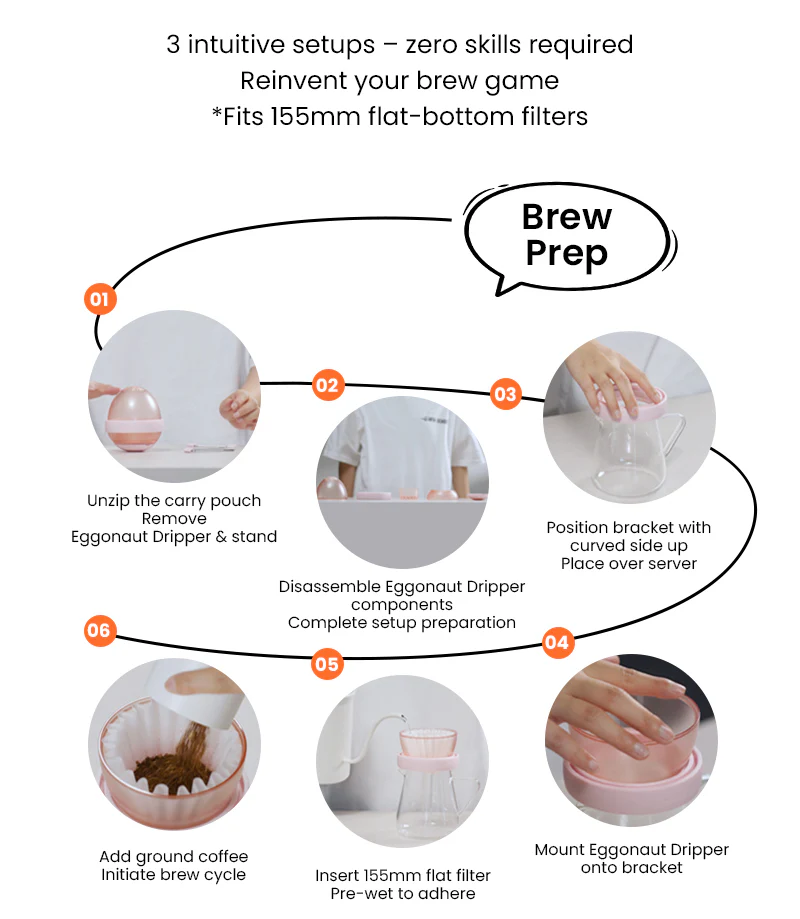 3 intuitive setups – zero skills required
Reinvent your brew game
*Fits 155mm flat-bottom filters

Brew Prep

01

Unzip the carry pouch
Remove
Eggonaut Dripper & stand

02

Disassemble Eggonaut Dripper components
Complete setup preparation

03

Position bracket with curved side up
Place over server

04

Mount Eggonaut Dripper onto bracket

05

Insert 155mm flat filter
Pre-wet to adhere

06

Add ground coffee
Initiate brew cycle