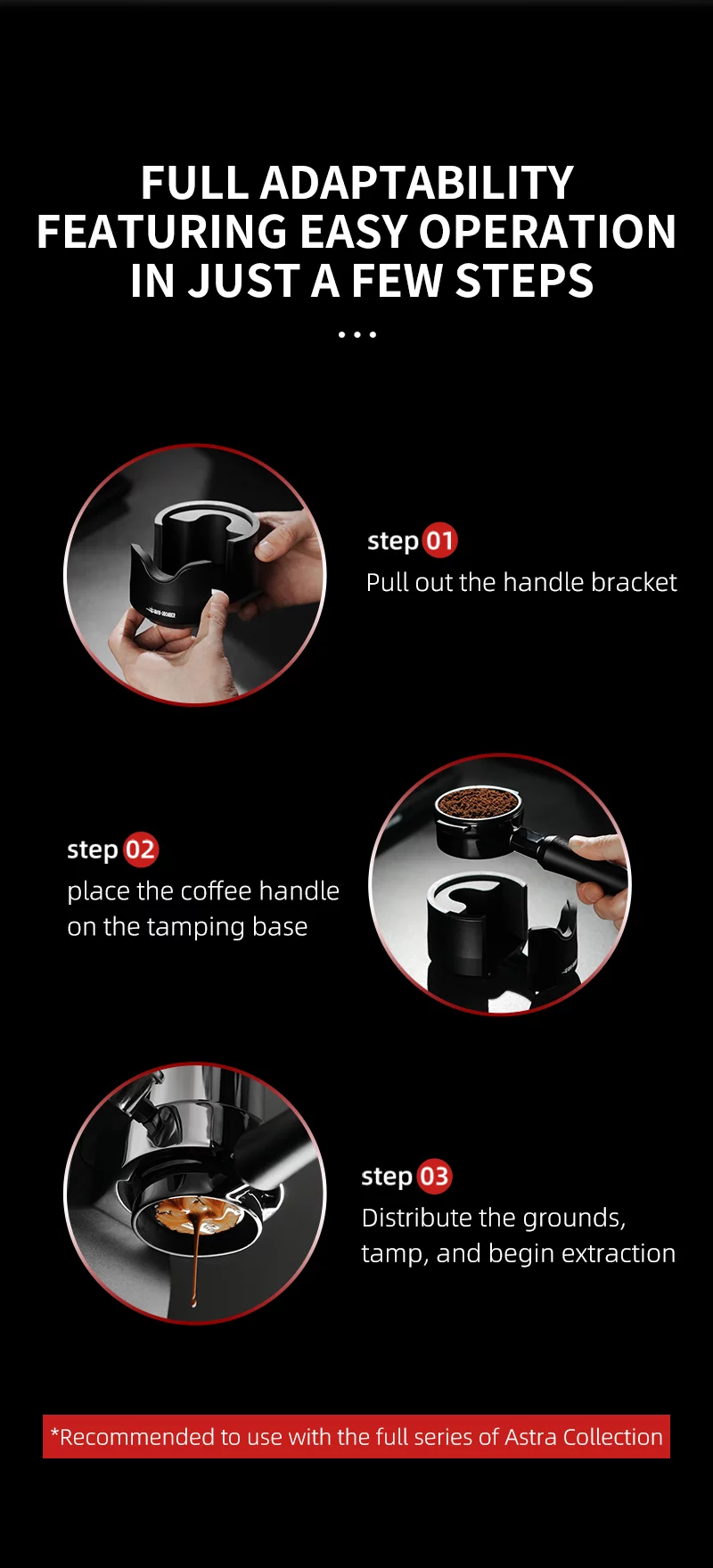 FULL ADAPTABILITY FEATURING EASY OPERATION IN JUST A FEW STEPS

...

step 01
Pull out the handle bracket

step 02
place the coffee handle on the tamping base

step 03
Distribute the grounds, tamp, and begin extraction

*Recommended to use with the full series of Astra Collection