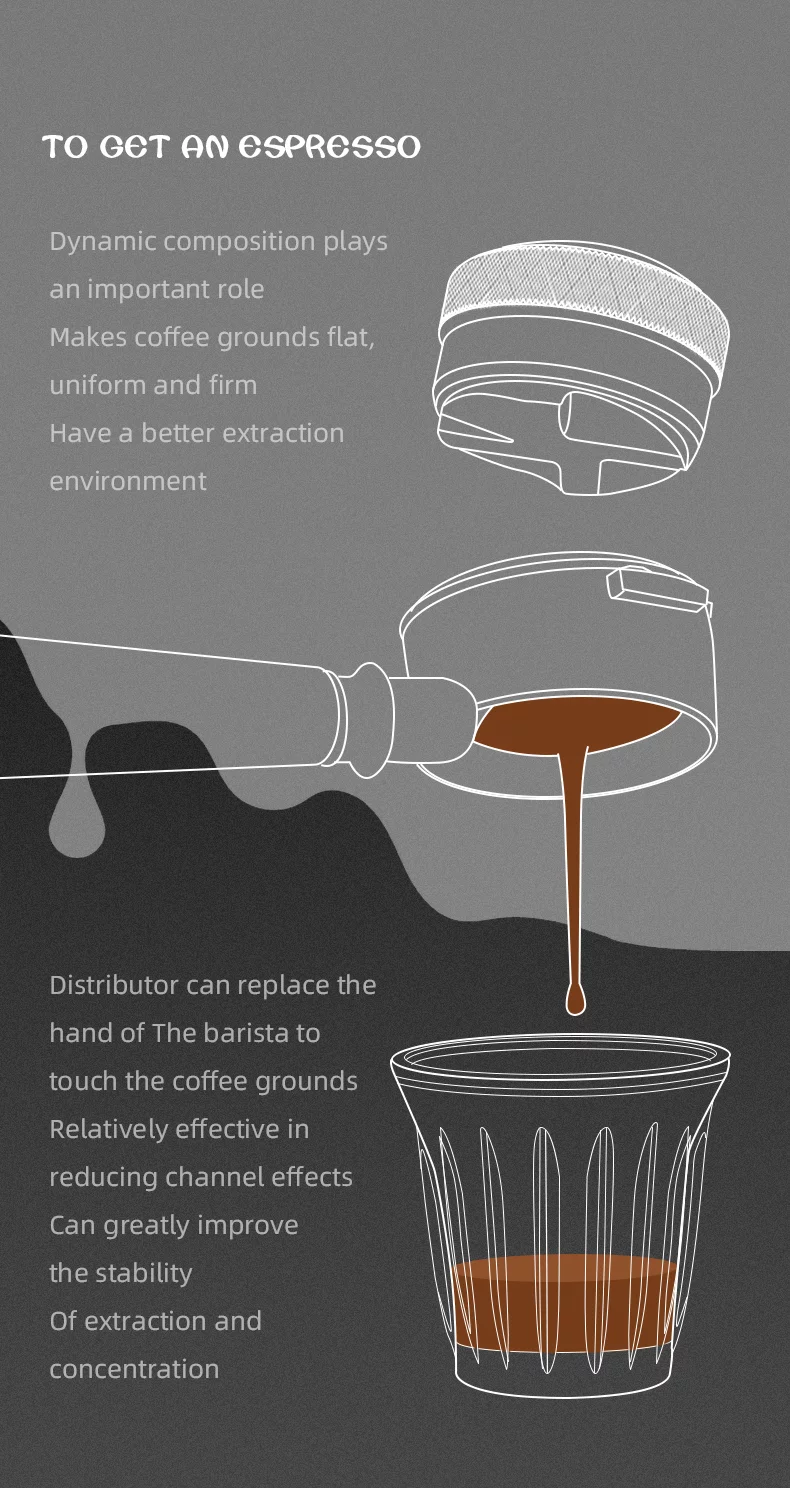 TO GET AN ESPRESSO

Dynamic composition plays an important role
Makes coffee grounds flat, uniform and firm
Have a better extraction environment

Distributor can replace the hand of The barista to touch the coffee grounds
Relatively effective in reducing channel effects
Can greatly improve the stability
Of extraction and concentration