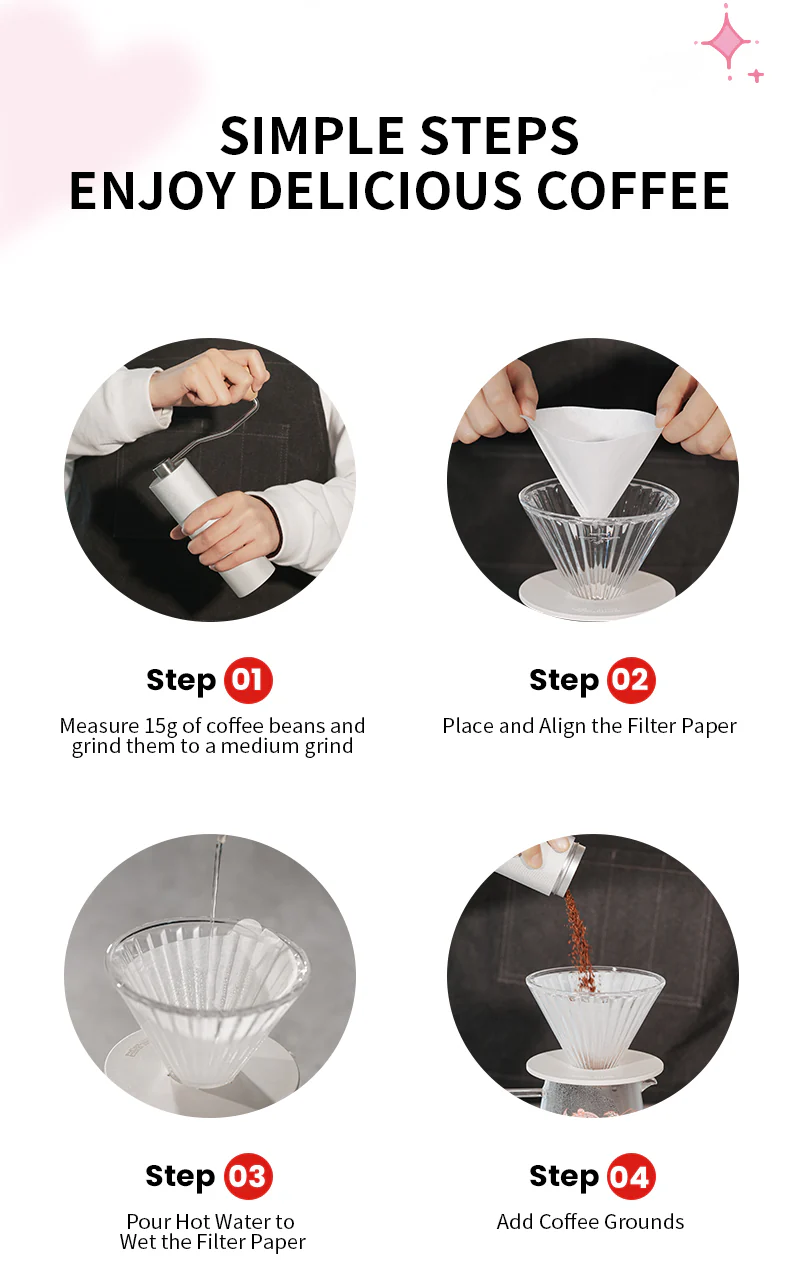 SIMPLE STEPS
ENJOY DELICIOUS COFFEE

Step 01
Measure 15g of coffee beans and grind them to a medium grind

Step 02
Place and Align the Filter Paper

Step 03
Pour Hot Water to Wet the Filter Paper

Step 04
Add Coffee Grounds