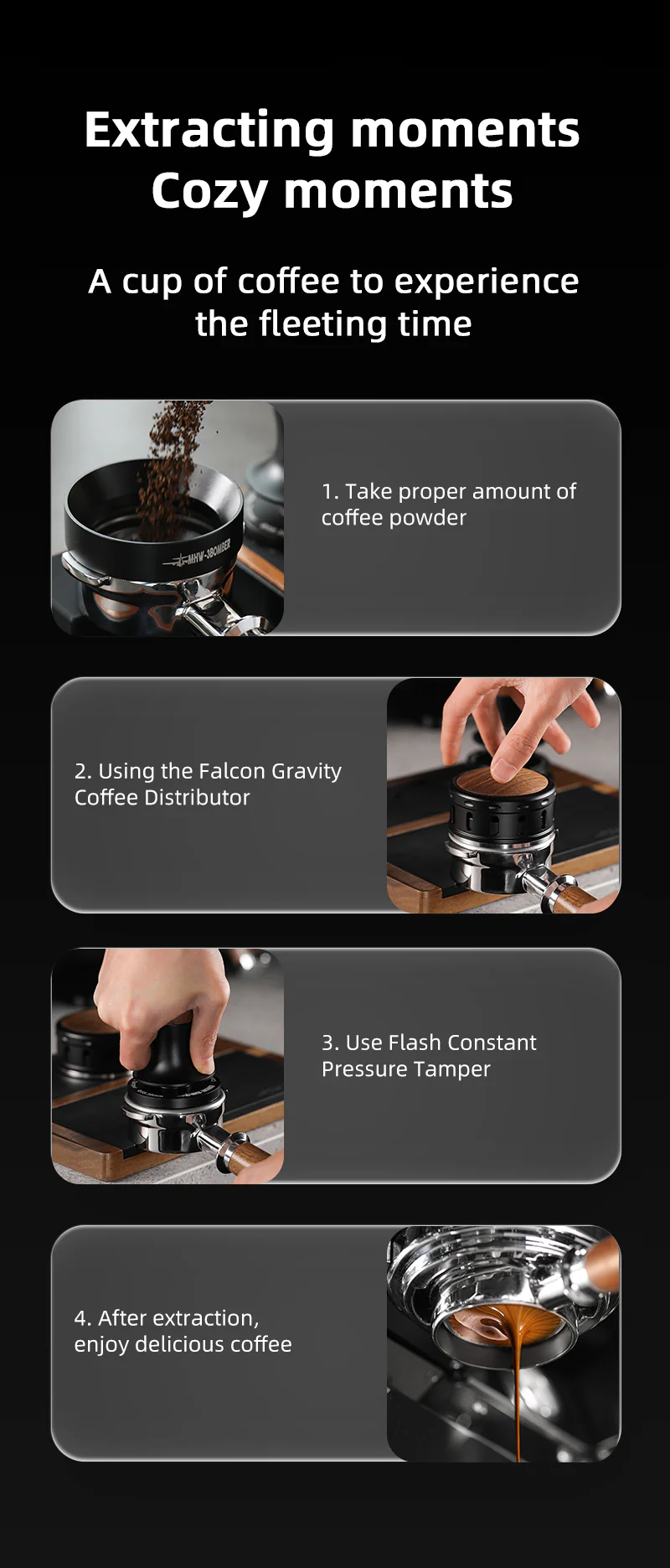 Extracting moments
Cozy moments

A cup of coffee to experience the fleeting time

MHW-3BOMBER

1. Take proper amount of coffee powder

2. Using the Falcon Gravity Coffee Distributor

3. Use Flash Constant Pressure Tamper

4. After extraction, enjoy delicious coffee