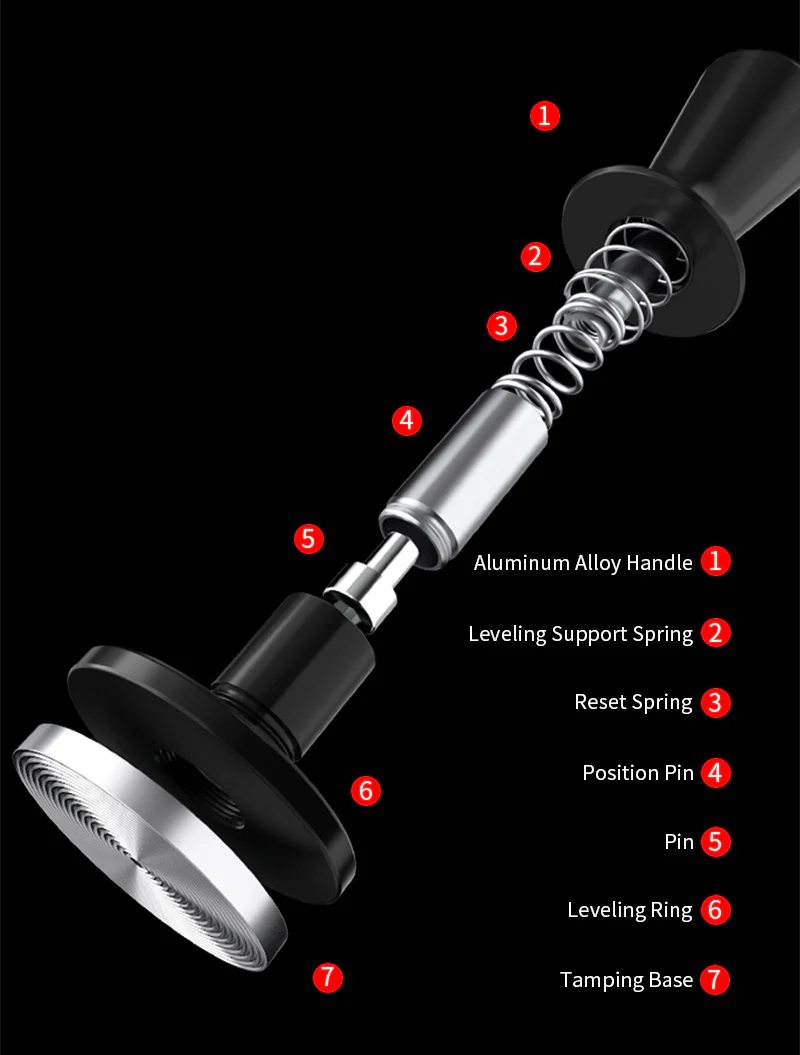 1
2
3
4
5
6
7

Aluminum Alloy Handle 1

Leveling Support Spring 2

Reset Spring 3

Position Pin 4

Pin 5

Leveling Ring 6

Tamping Base 7