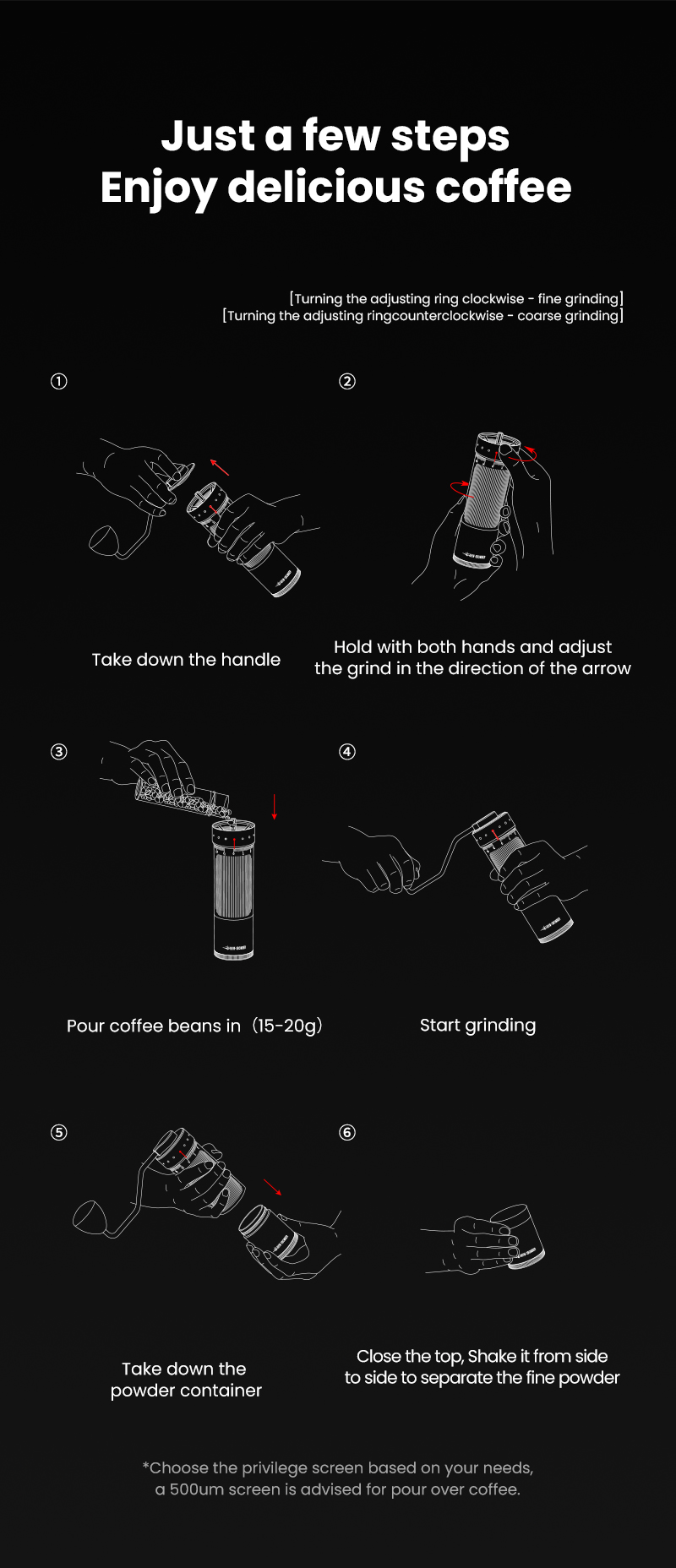 Just a few steps
Enjoy delicious coffee

[Turning the adjusting ring clockwise - fine grinding]
[Turning the adjusting ringcounterclockwise - coarse grinding]

①

Take down the handle

②

Hold with both hands and adjust the grind in the direction of the arrow

③

Pour coffee beans in（15-20g）

④

Start grinding

⑤

Take down the powder container

⑥

Close the top, Shake it from side to side to separate the fine powder

*Choose the privilege screen based on your needs, a 500um screen is advised for pour over coffee.