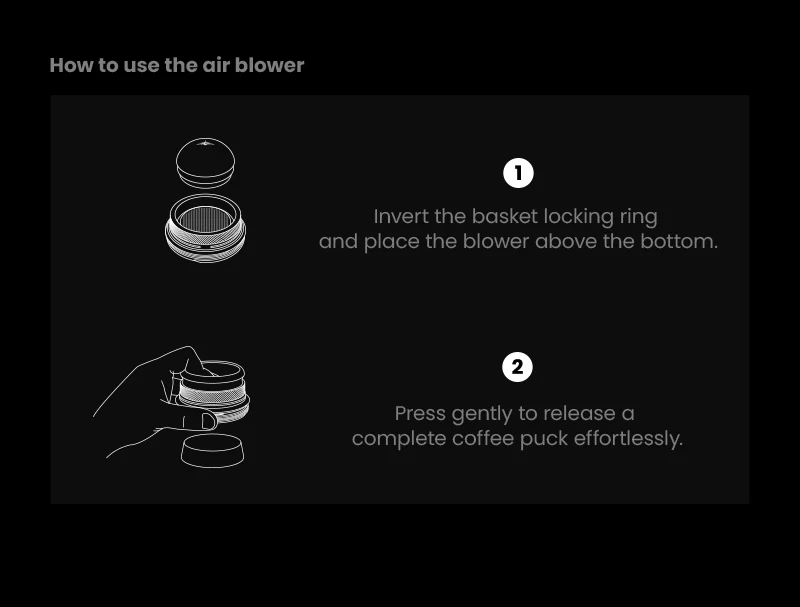 How to use the air blower

1

Invert the basket locking ring and place the blower above the bottom.

2

Press gently to release a complete coffee puck effortlessly.