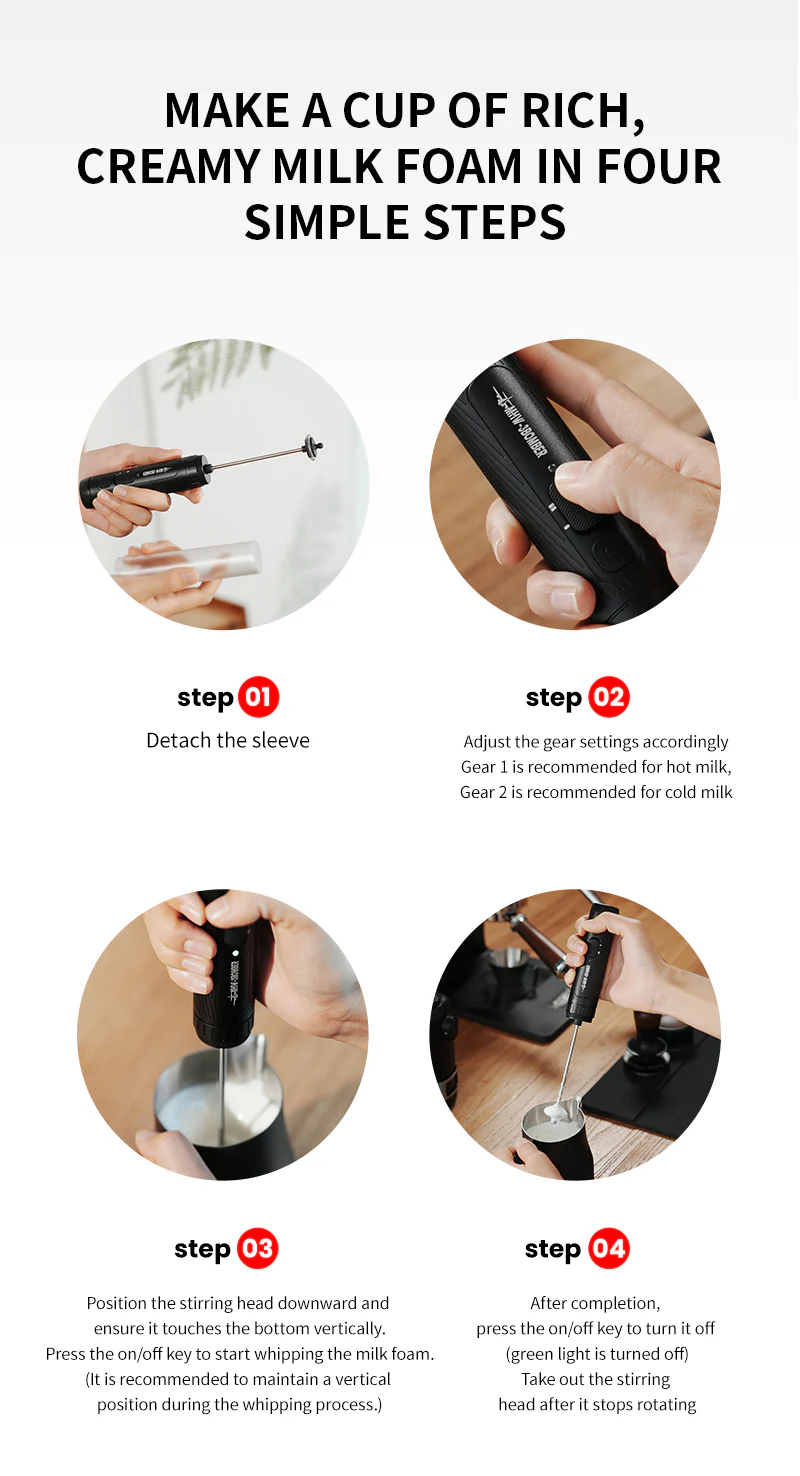 MAKE A CUP OF RICH, CREAMY MILK FOAM IN FOUR SIMPLE STEPS

MHW-3BOMBER

step 01
Detach the sleeve

step 02
Adjust the gear settings accordingly
Gear 1 is recommended for hot milk,
Gear 2 is recommended for cold milk

step 03
Position the stirring head downward and ensure it touches the bottom vertically.
Press the on/off key to start whipping the milk foam.
(It is recommended to maintain a vertical position during the whipping process.)

step 04
After completion,
press the on/off key to turn it off
(green light is turned off)
Take out the stirring head after it stops rotating