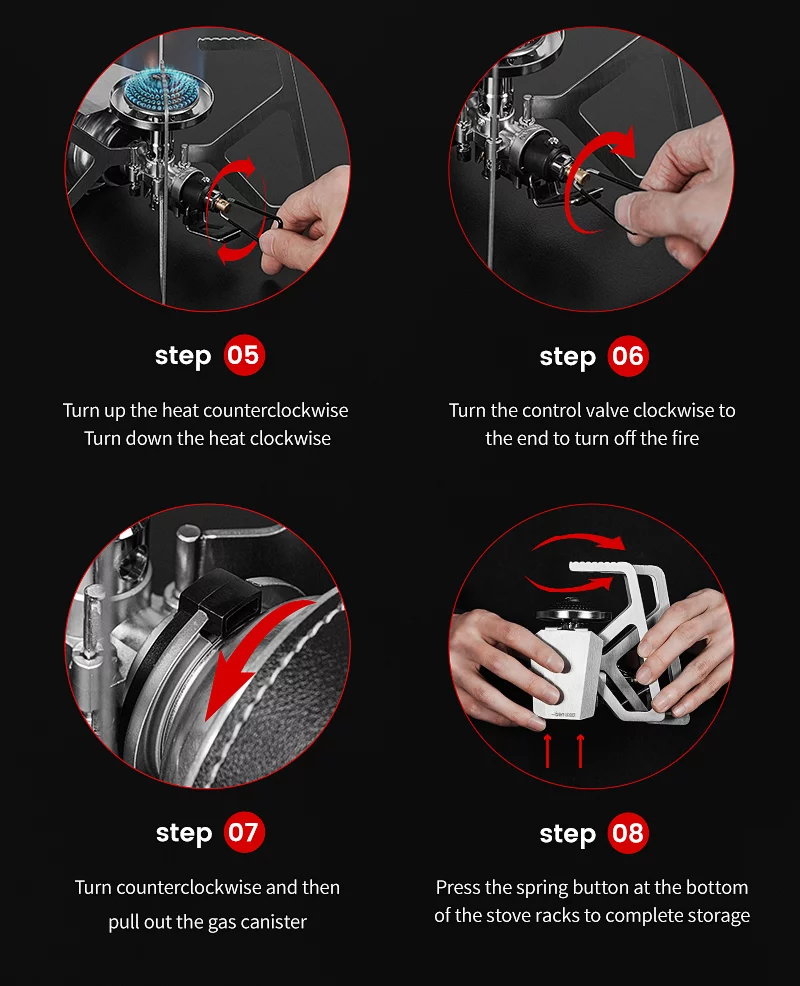 step 05

Turn up the heat counterclockwise
Turn down the heat clockwise

step 06

Turn the control valve clockwise to the end to turn off the fire

step 07

Turn counterclockwise and then pull out the gas canister

step 08

Press the spring button at the bottom of the stove racks to complete storage