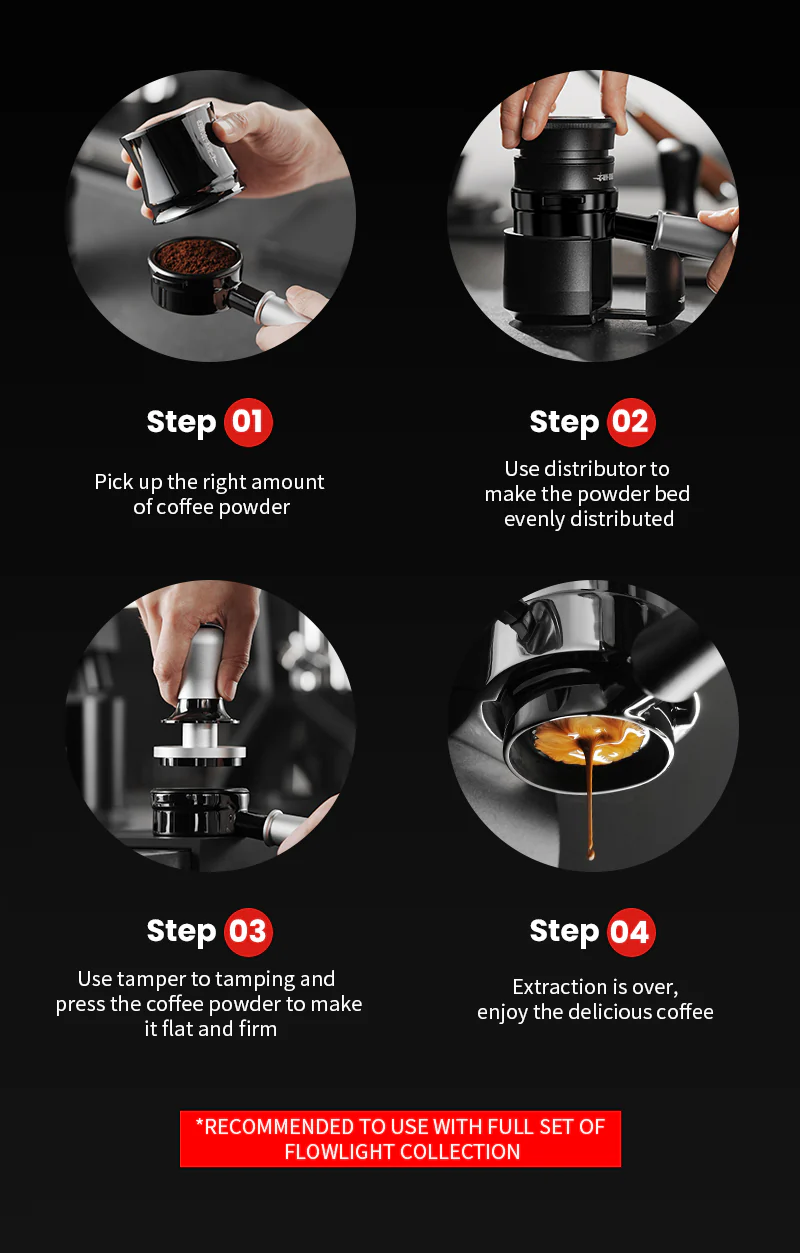 Step 01

Pick up the right amount of coffee powder

Step 02

Use distributor to make the powder bed evenly distributed

Step 03

Use tamper to tamping and press the coffee powder to make it flat and firm

Step 04

Extraction is over, enjoy the delicious coffee

*RECOMMENDED TO USE WITH FULL SET OF FLOWLIGHT COLLECTION