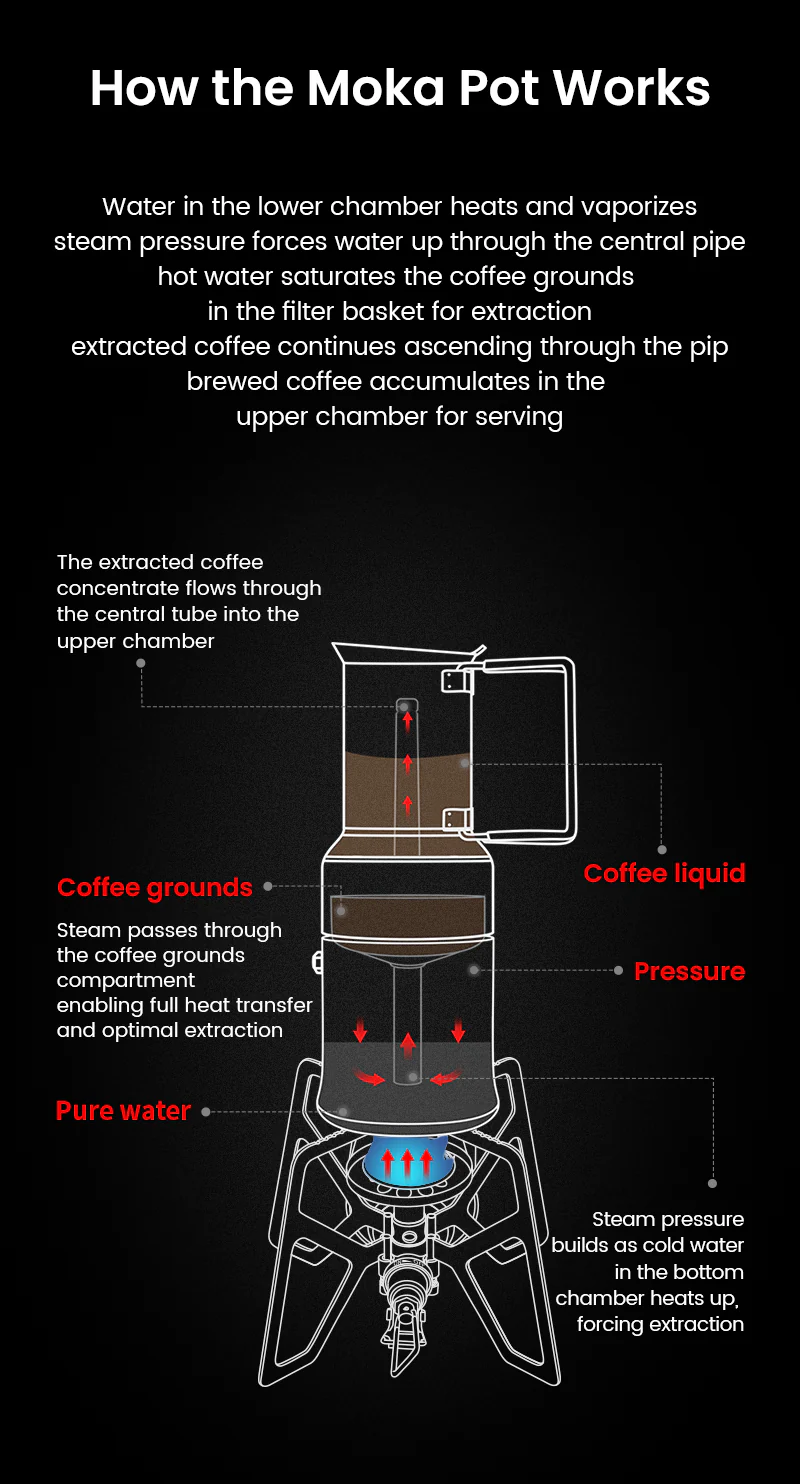 How the Moka Pot Works

Water in the lower chamber heats and vaporizes steam pressure forces water up through the central pipe hot water saturates the coffee grounds in the filter basket for extraction extracted coffee continues ascending through the pip brewed coffee accumulates in the upper chamber for serving

The extracted coffee concentrate flows through the central tube into the upper chamber

Coffee liquid

Coffee grounds

Steam passes through the coffee grounds compartment enabling full heat transfer and optimal extraction

Pressure

Pure water

Steam pressure builds as cold water in the bottom chamber heats up, forcing extraction