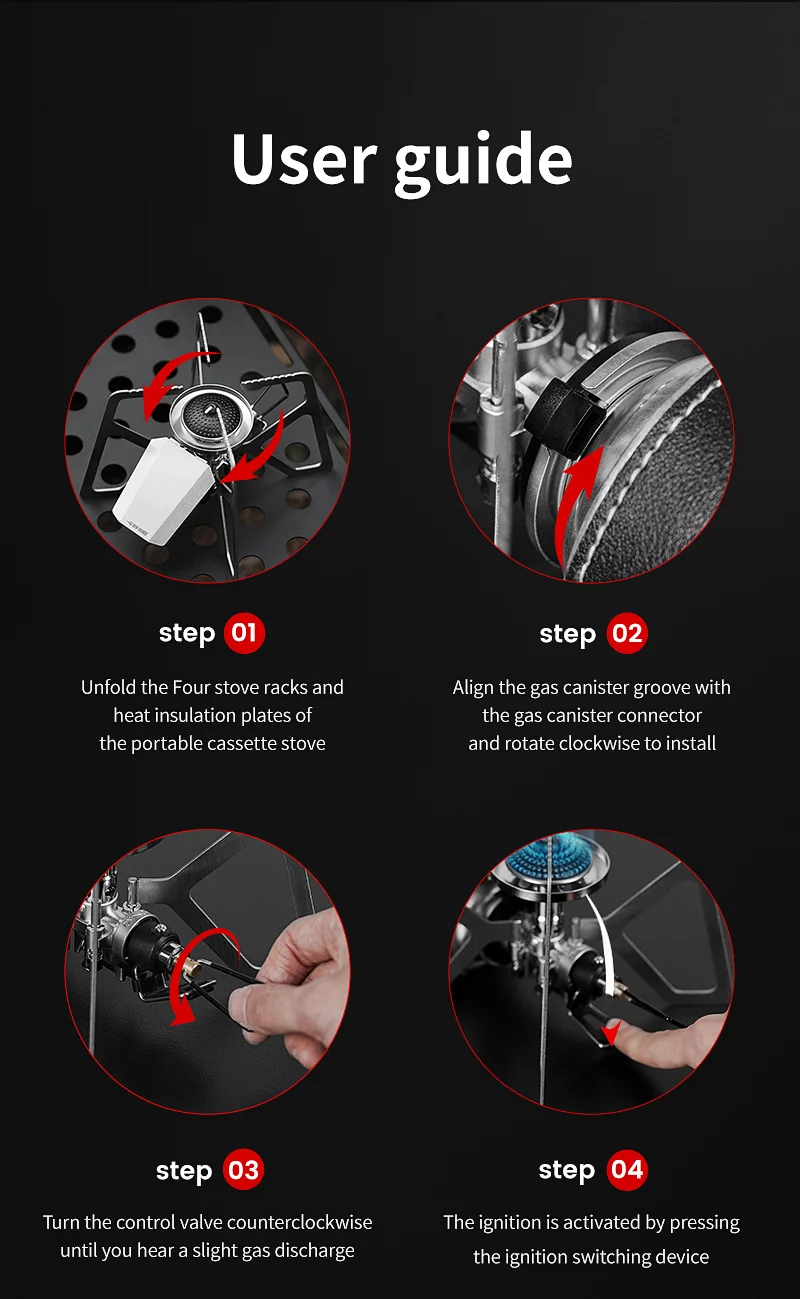 User guide

step 01

Unfold the Four stove racks and heat insulation plates of the portable cassette stove

step 02

Align the gas canister groove with the gas canister connector and rotate clockwise to install

step 03

Turn the control valve counterclockwise until you hear a slight gas discharge

step 04

The ignition is activated by pressing the ignition switching device