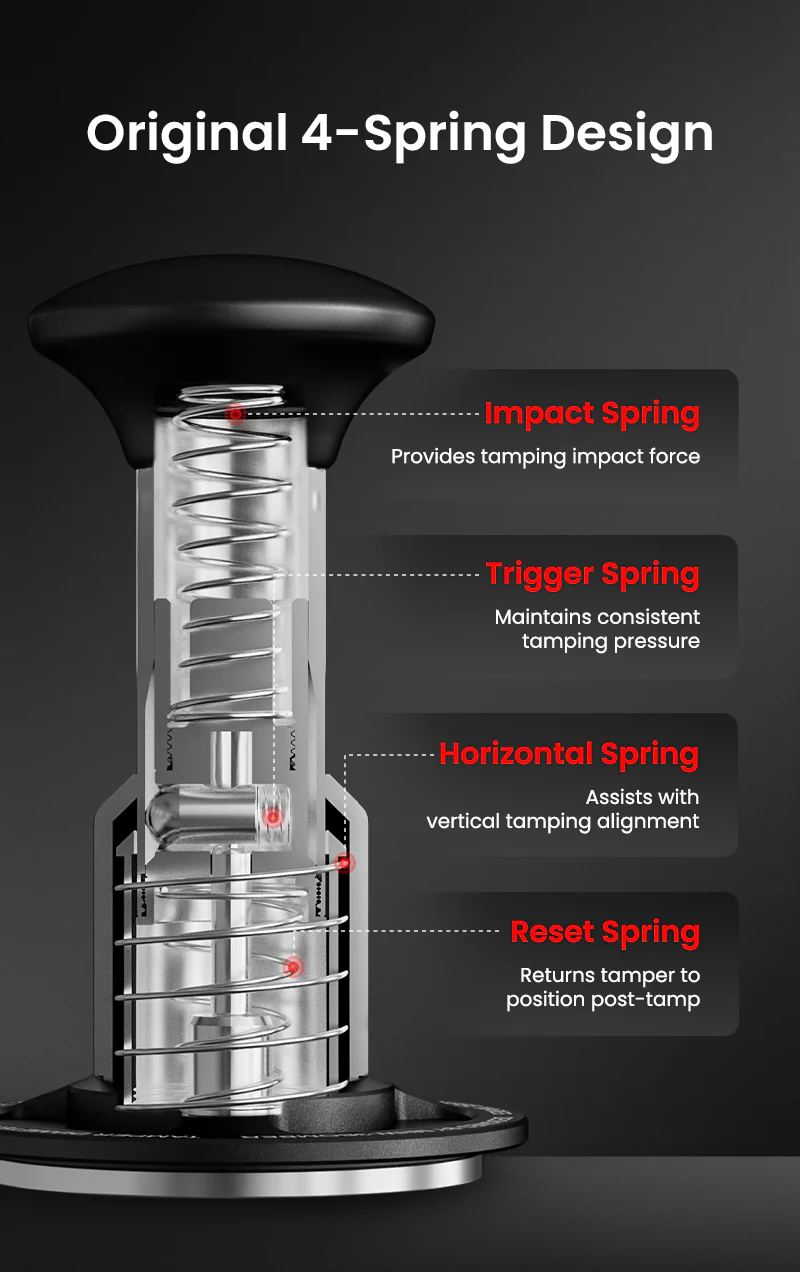 Original 4-Spring Design

Impact Spring
Provides tamping impact force

Trigger Spring
Maintains consistent tamping pressure

Horizontal Spring
Assists with vertical tamping alignment

Reset Spring
Returns tamper to position post-tamp