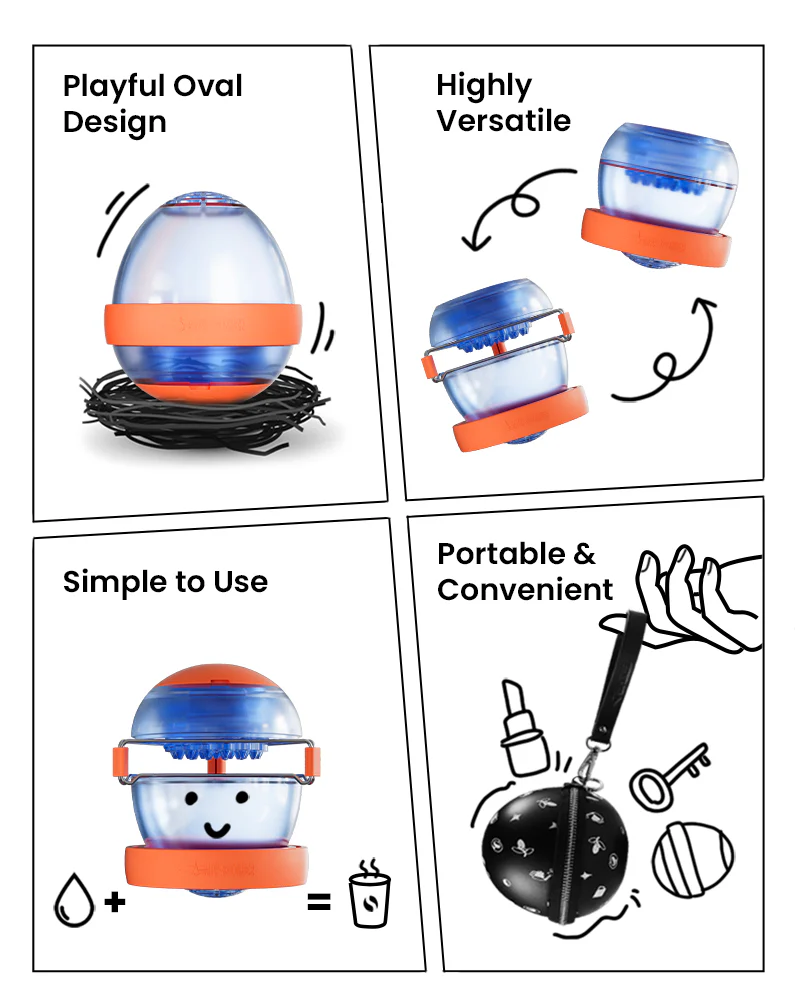 Playful Oval Design

Highly Versatile

Simple to Use

+ =

Portable & Convenient